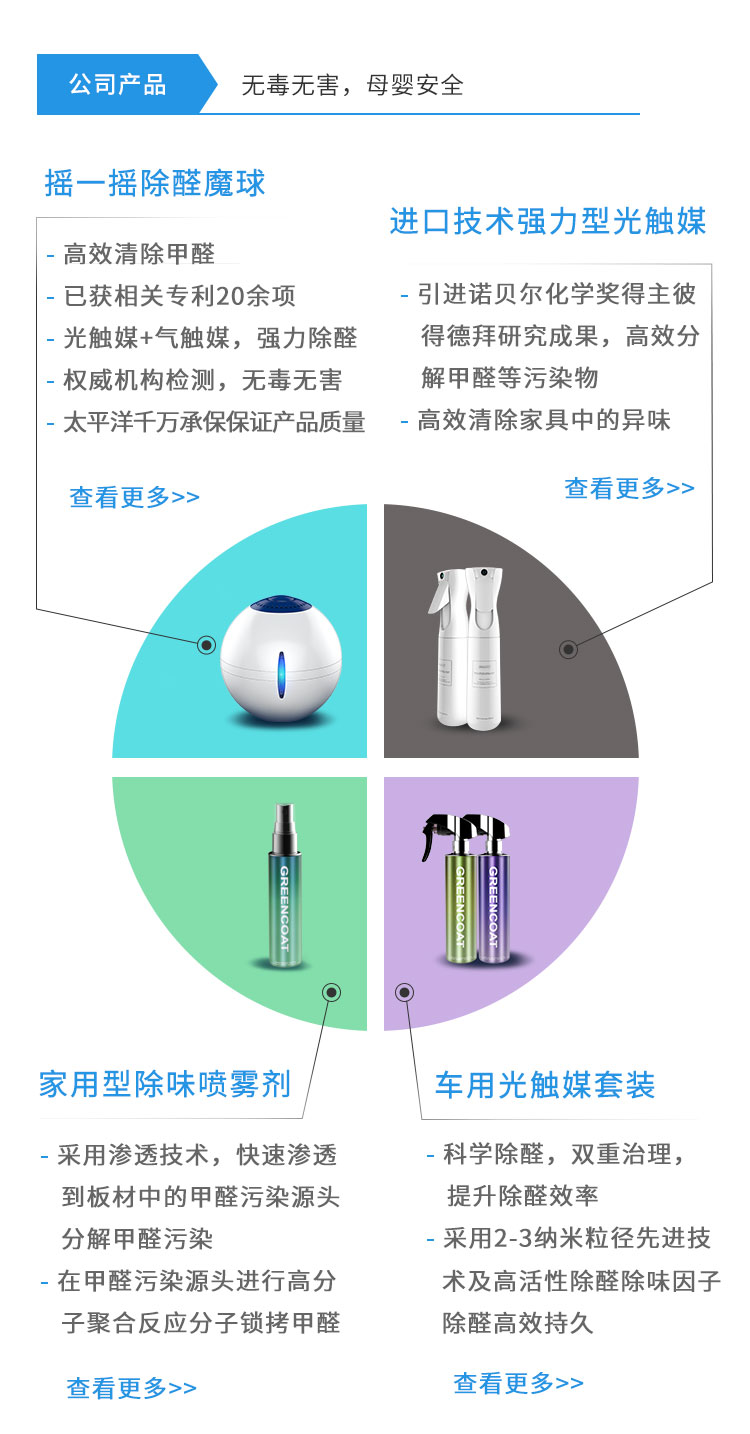 公司产品 无毒无害，母婴安全

摇一摇除醛魔球

- 高效清除甲醛
- 已获相关专利20余项
- 光触媒+气触媒，强力除醛
- 权威机构检测，无毒无害
- 太平洋千万承保保证产品质量

查看更多>>

进口技术强力型光触媒

- 引进诺贝尔化学奖得主彼得德拜研究成果，高效分解甲醛等污染物
- 高效清除家具中的异味

查看更多>>

GREENCOAT

GREENCOAT

GREENCOAT

家用型除味喷雾剂

- 采用渗透技术，快速渗透到板材中的甲醛污染源头分解甲醛污染
- 在甲醛污染源头进行高分子聚合反应分子锁拷甲醛

查看更多>>

车用光触媒套装

- 科学除醛，双重治理，提升除醛效率
- 采用2-3纳米粒径先进技术及高活性除醛除味因子除醛高效持久

查看更多>>